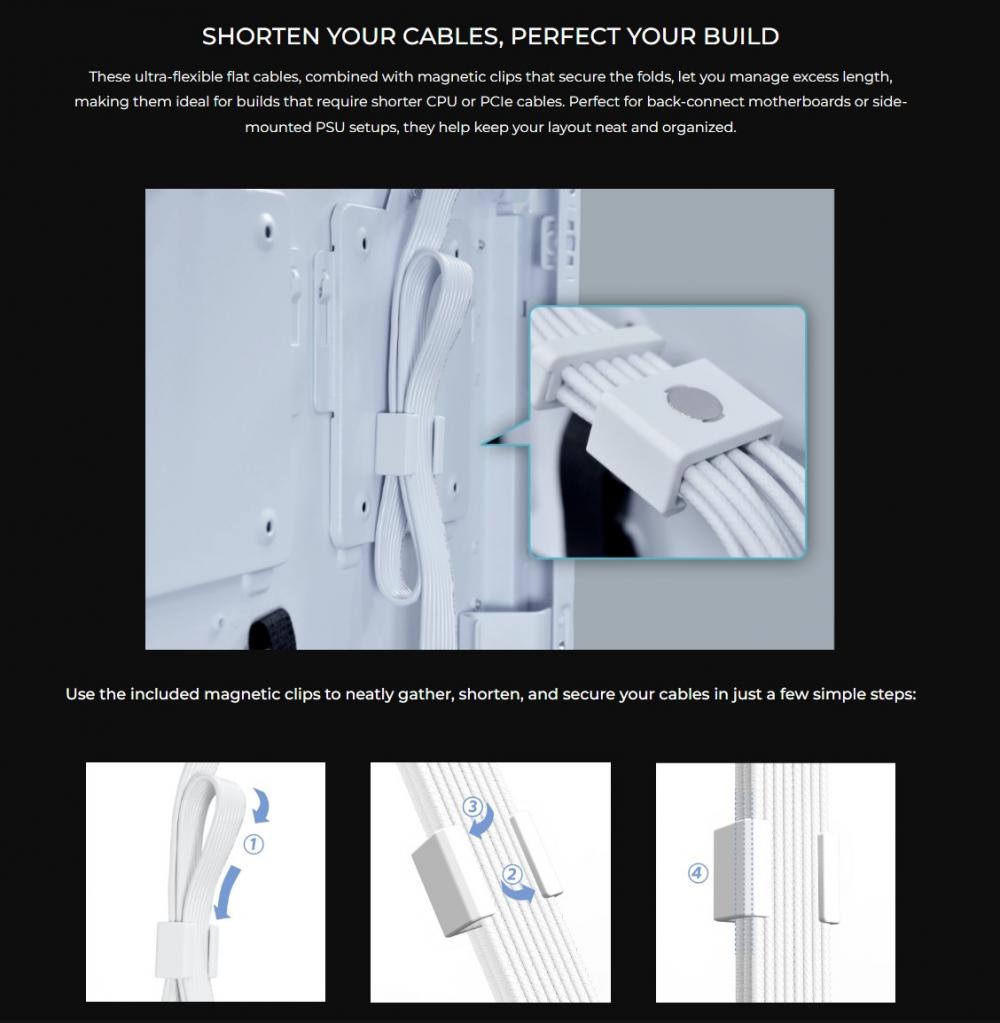 SHORTEN YOUR CABLES, PERFECT YOUR BUILD

These ultra-flexible flat cables, combined with magnetic clips that secure the folds, let you manage excess length, making them ideal for builds that require shorter CPU or PCIe cables. Perfect for back-connect motherboards or side-mounted PSU setups, they help keep your layout neat and organized.

Use the included magnetic clips to neatly gather, shorten, and secure your cables in just a few simple steps:

①

③
②

④